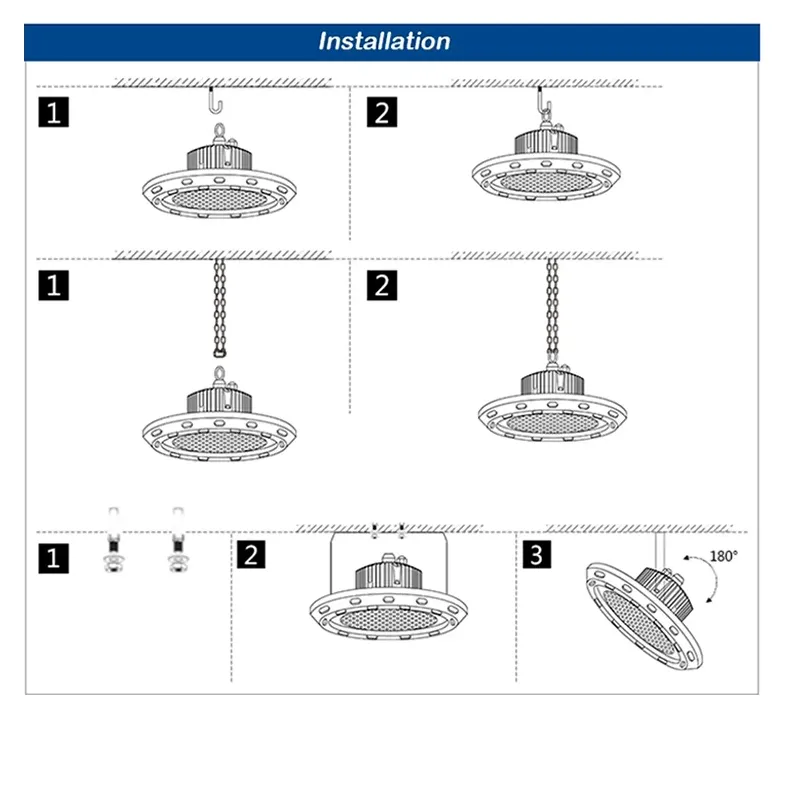 Installation

1

2

1

2

1

2

3

180°